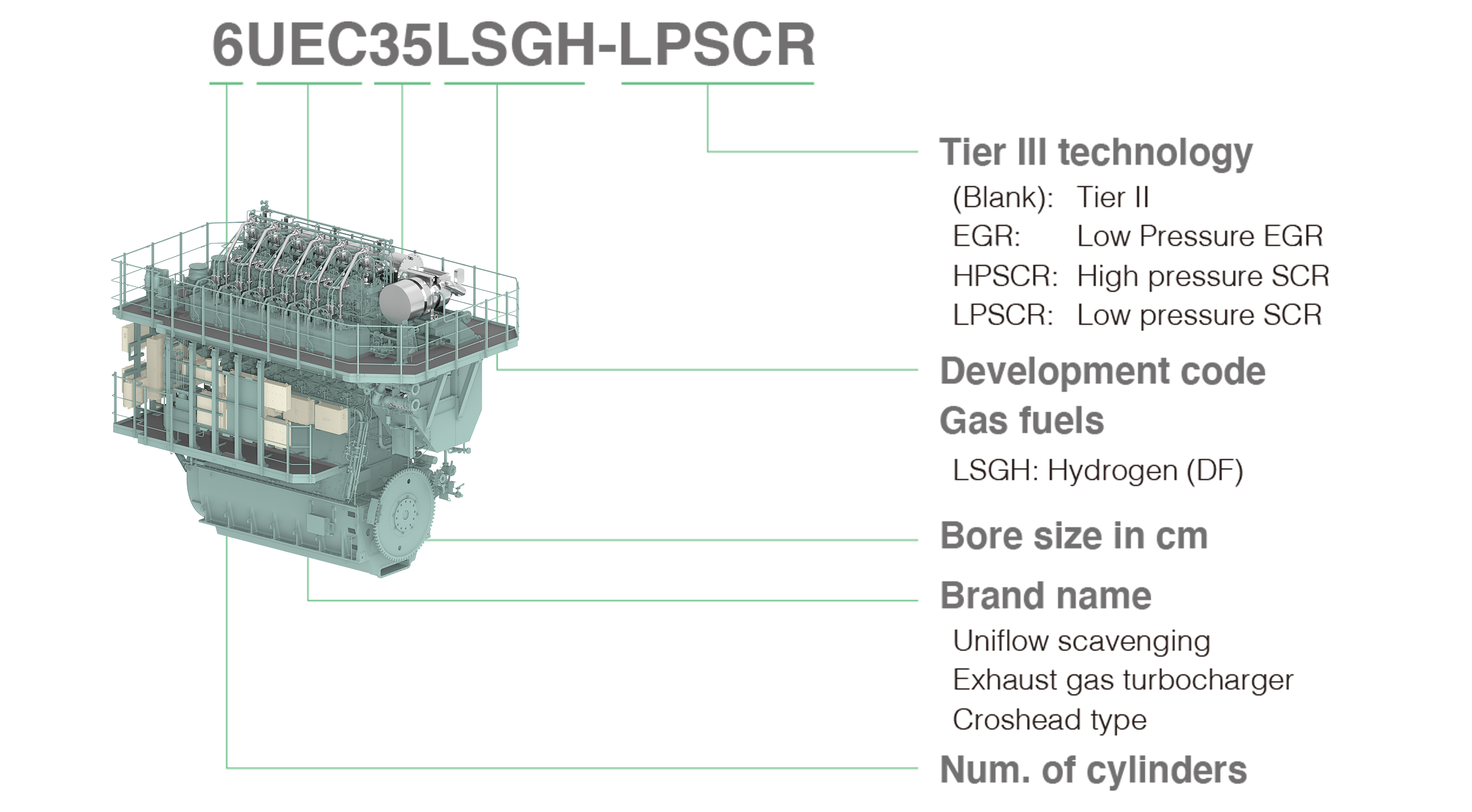 6UEC35LSGH-LPSCR

Tier III technology

(Blank): Tier II
EGR: Low Pressure EGR
HPSCR: High pressure SCR
LPSCR: Low pressure SCR

Development code

Gas fuels

LSGH: Hydrogen (DF)

Bore size in cm

Brand name

Uniflow scavenging
Exhaust gas turbocharger
Croshead type

Num. of cylinders